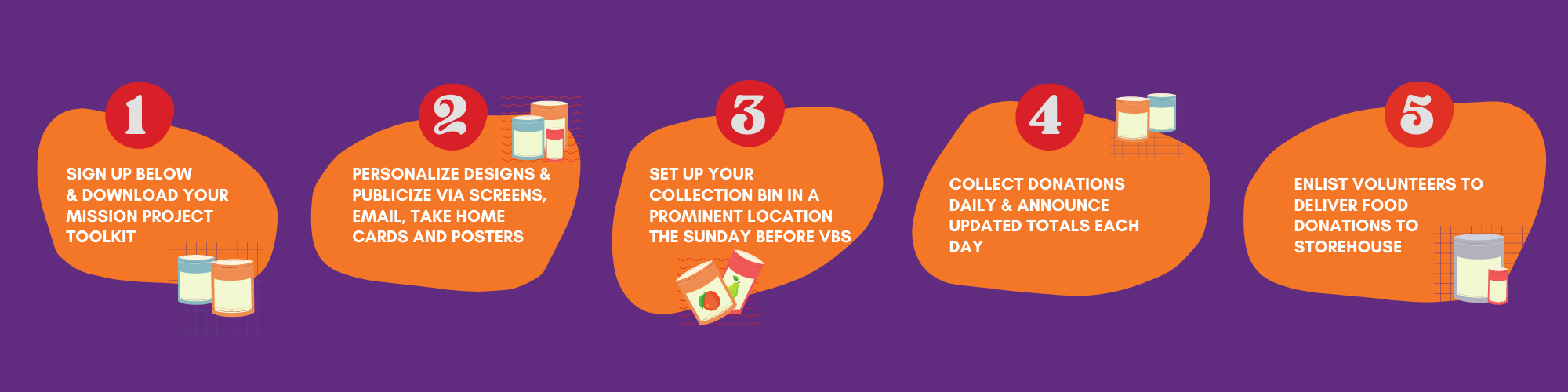 1

SIGN UP BELOW & DOWNLOAD YOUR MISSION PROJECT TOOLKIT

2

PERSONALIZE DESIGNS & PUBLICIZE VIA SCREENS, EMAIL, TAKE HOME CARDS AND POSTERS

3

SET UP YOUR COLLECTION BIN IN A PROMINENT LOCATION THE SUNDAY BEFORE VBS

4

COLLECT DONATIONS DAILY & ANNOUNCE UPDATED TOTALS EACH DAY

5

ENLIST VOLUNTEERS TO DELIVER FOOD DONATIONS TO STOREHOUSE